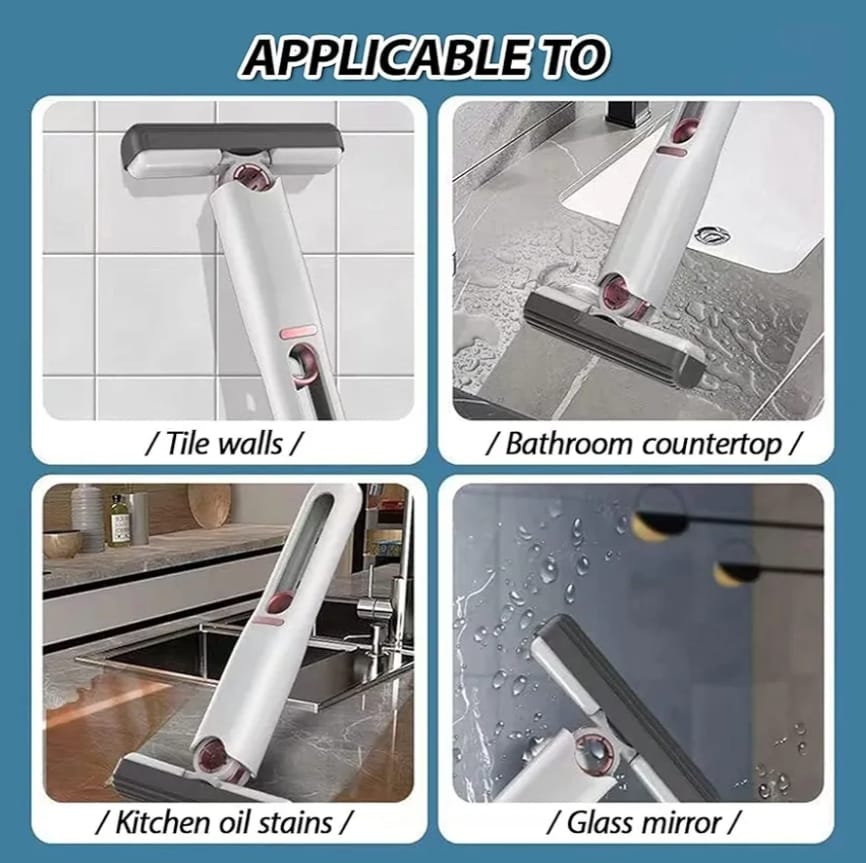 APPLICABLE TO

/ Tile walls /

/ Bathroom countertop /

/ Kitchen oil stains /

/ Glass mirror /